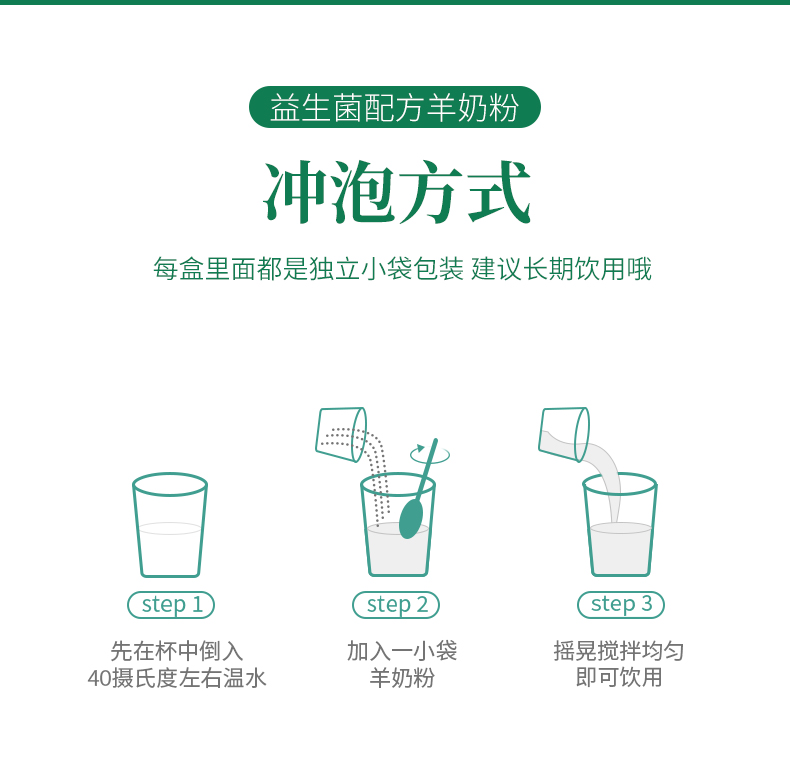 益生菌配方羊奶粉

冲泡方式

每盒里面都是独立小袋包装 建议长期饮用哦

step 1

先在杯中倒入
40摄氏度左右温水

step 2

加入一小袋
羊奶粉

step 3

摇晃搅拌均匀
即可饮用